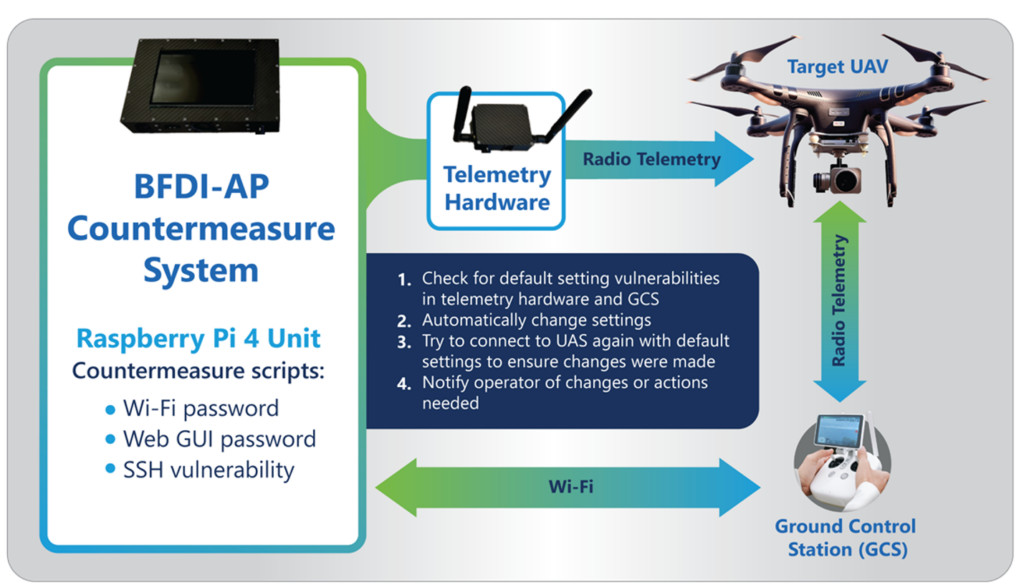 BFDI-AP Countermeasure System

Raspberry Pi 4 Unit
Countermeasure scripts:
• Wi-Fi password
• Web GUI password
• SSH vulnerability

Telemetry Hardware

Radio Telemetry

Target UAV

1. Check for default setting vulnerabilities in telemetry hardware and GCS
2. Automatically change settings
3. Try to connect to UAS again with default settings to ensure changes were made
4. Notify operator of changes or actions needed

Radio Telemetry

Wi-Fi

Ground Control Station (GCS)